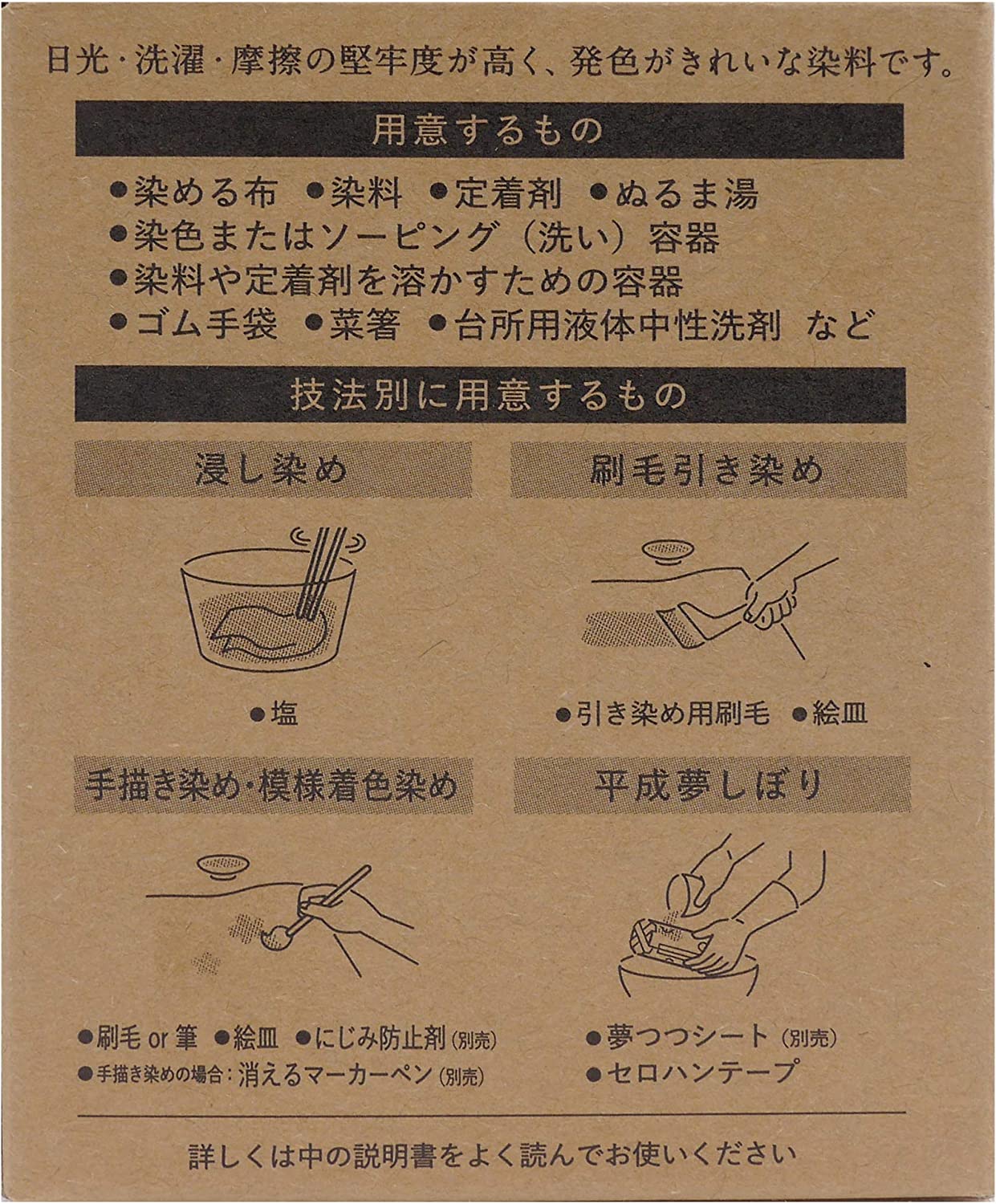 日光・洗濯・摩擦の堅牢度が高く、発色がきれいな染料です。

用意するもの

●染める布 ●染料 ●定着剤 ●ぬるま湯
●染色またはソーピング（洗い）容器
●染料や定着剤を溶かすための容器
●ゴム手袋 ●菜箸 ●台所用液体中性洗剤 など

技法別に用意するもの

浸し染め

●塩

刷毛引き染め

●引き染め用刷毛 ●絵皿

手描き染め・模様着色染め

●刷毛 or 筆 ●絵皿 ●にじみ防止剤（別売）
●手描き染めの場合：消えるマーカーペン（別売）

平成夢しぼり

●夢つつシート（別売）
●セロハンテープ

詳しくは中の説明書をよく読んでお使いください