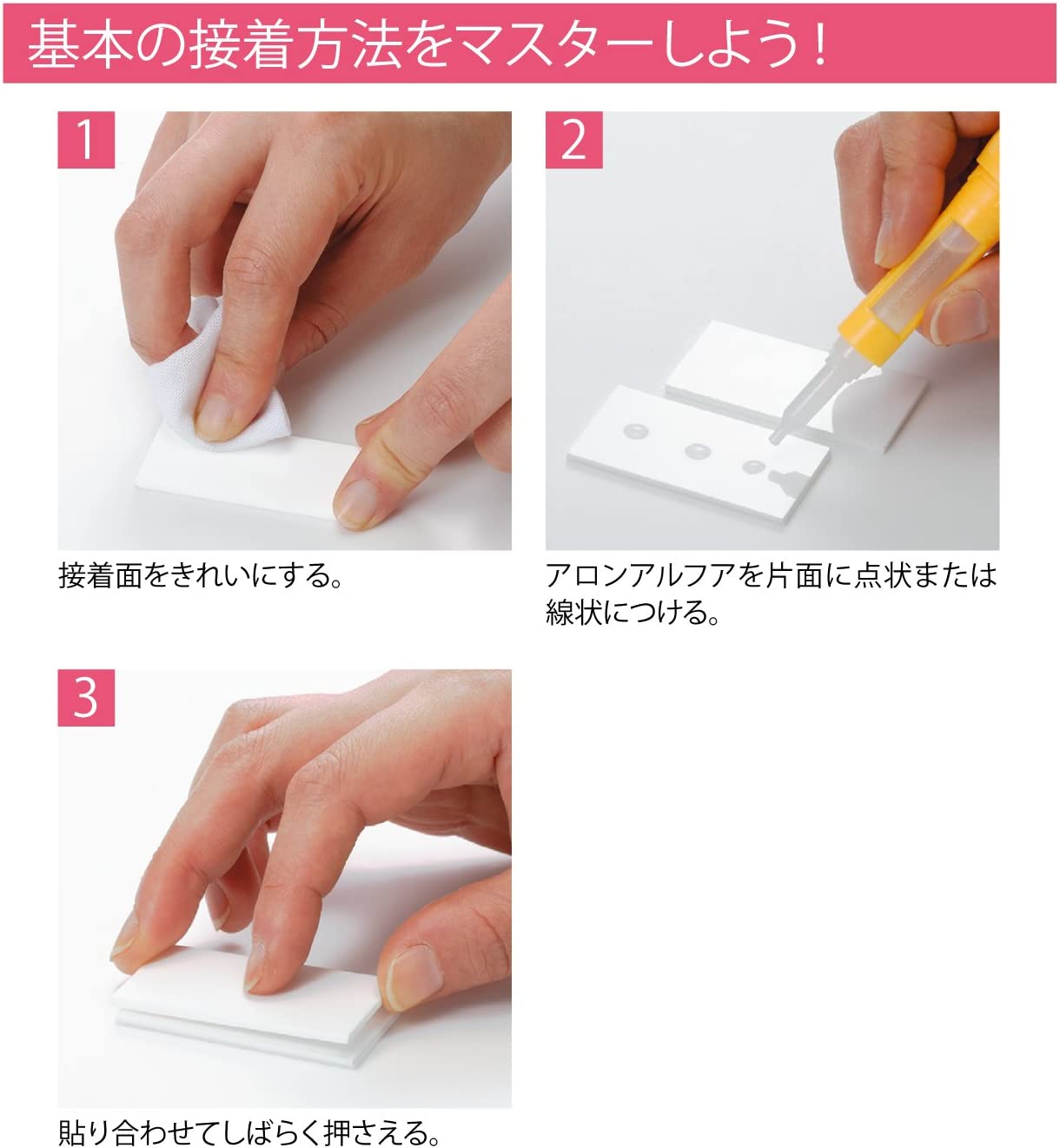 基本の接着方法をマスターしよう！

1

接着面をきれいにする。

2

アロンアルフアを片面に点状または線状につける。

3

貼り合わせてしばらく押さえる。