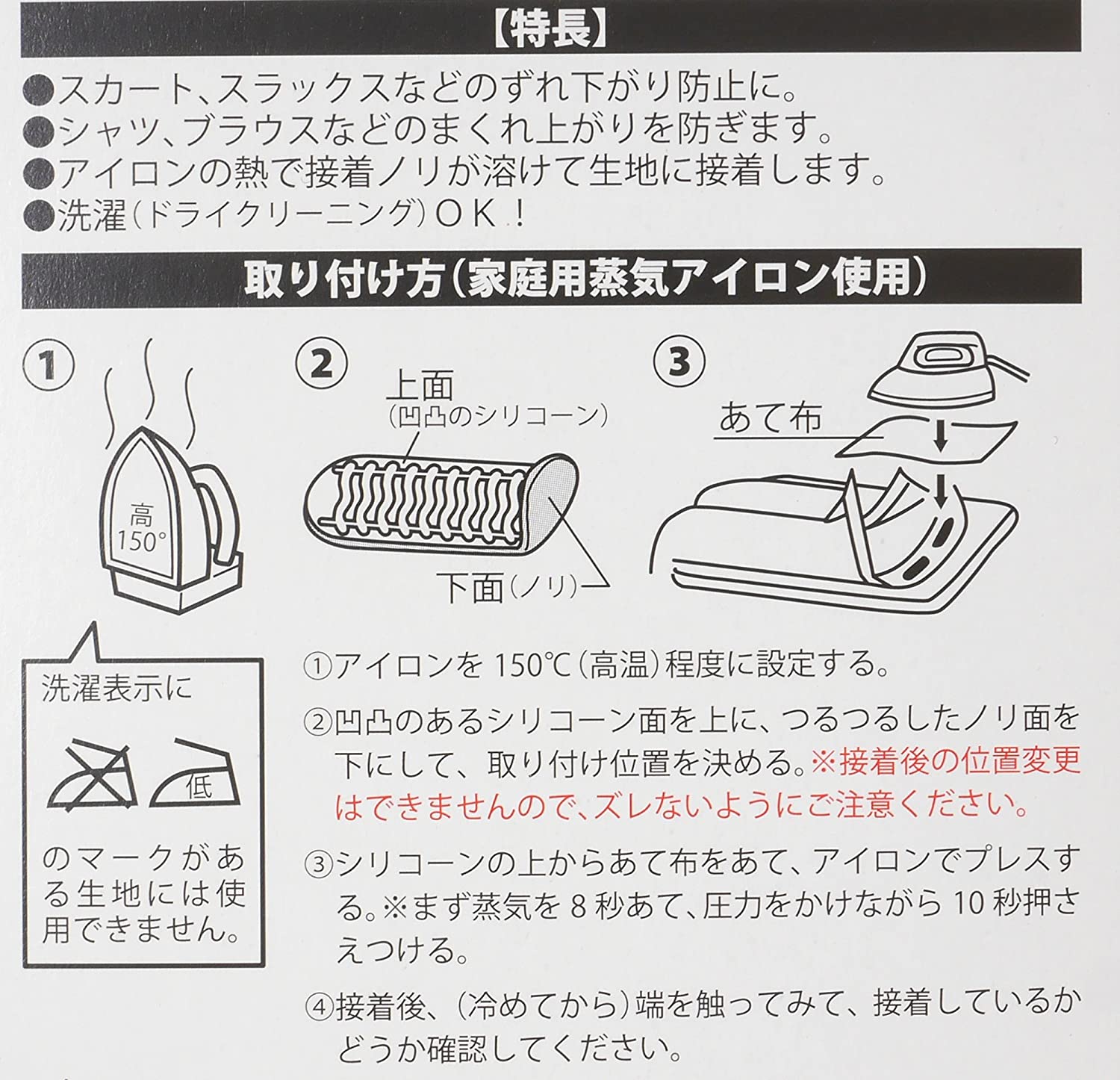 【特長】

●スカート、スラックスなどのずれ下がり防止に。
●シャツ、ブラウスなどのまくれ上がりを防ぎます。
●アイロンの熱で接着ノリが溶けて生地に接着します。
●洗濯（ドライクリーニング）ＯＫ！

取り付け方（家庭用蒸気アイロン使用）

①

高
150°

②

上面
（凹凸のシリコーン）

下面（ノリ）

③

あて布

洗濯表示に

低

のマークがある生地には使用できません。

①アイロンを 150℃（高温）程度に設定する。

②凹凸のあるシリコーン面を上に、つるつるしたノリ面を下にして、取り付け位置を決める。※接着後の位置変更はできませんので、ズレないようにご注意ください。

③シリコーンの上からあて布をあて、アイロンでプレスする。※まず蒸気を 8 秒あて、圧力をかけながら 10 秒押さえつける。

④接着後、（冷めてから）端を触ってみて、接着しているかどうか確認してください。