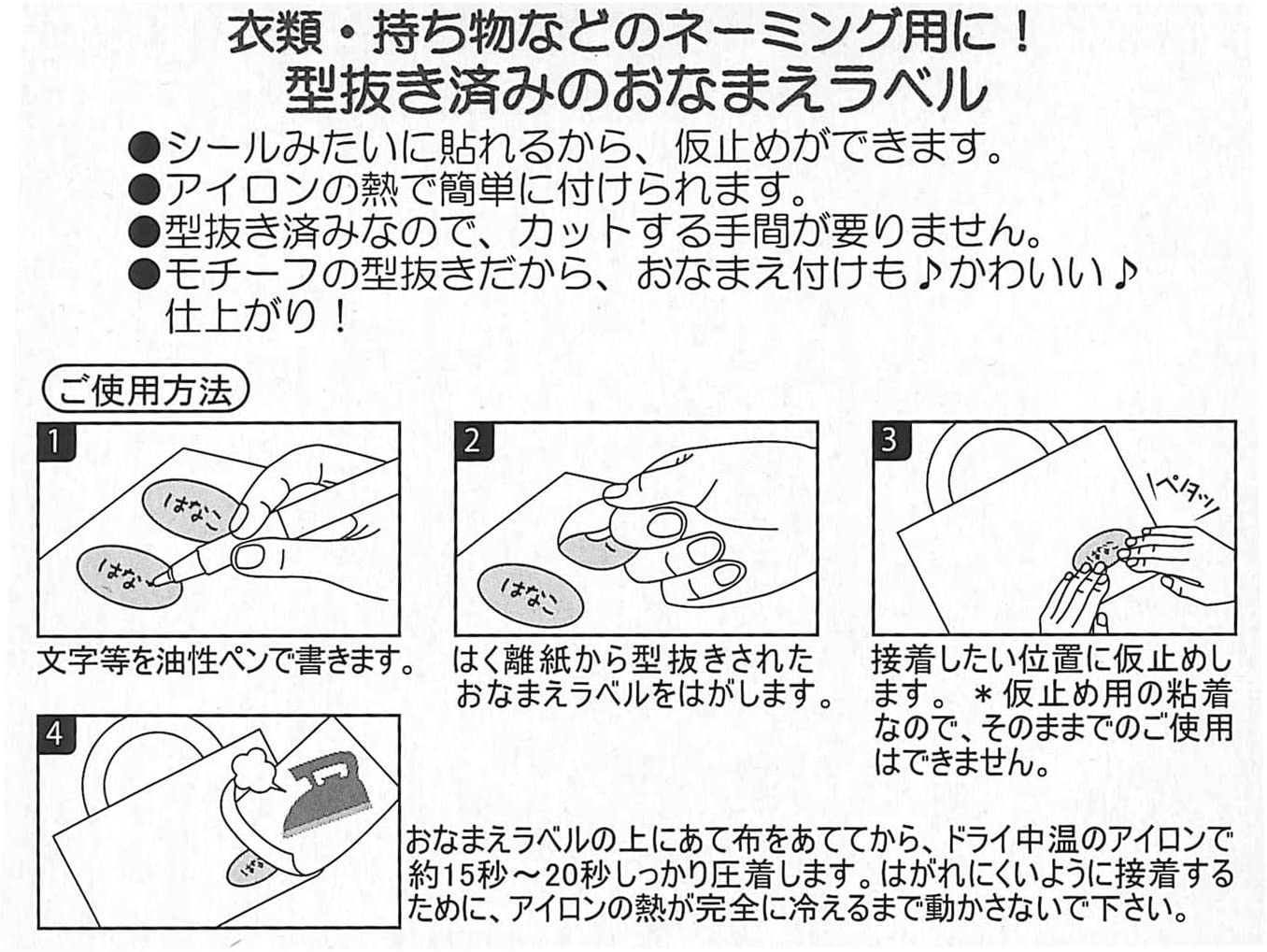 衣類・持ち物などのネーミング用に！
型抜き済みのおなまえラベル

●シールみたいに貼れるから、仮止めができます。
●アイロンの熱で簡単に付けられます。
●型抜き済みなので、カットする手間が要りません。
●モチーフの型抜きだから、おなまえ付けも♪かわいい♪仕上がり！

ご使用方法

1
はなこ
はなこ
文字等を油性ペンで書きます。

2
はなこ
はく離紙から型抜きされたおなまえラベルをはがします。

3
ペタッ
接着したい位置に仮止めします。＊仮止め用の粘着なので、そのままでのご使用はできません。

4
おなまえラベルの上にあて布をあててから、ドライ中温のアイロンで約15秒～20秒しっかり圧着します。はがれにくいように接着するために、アイロンの熱が完全に冷えるまで動かさないで下さい。