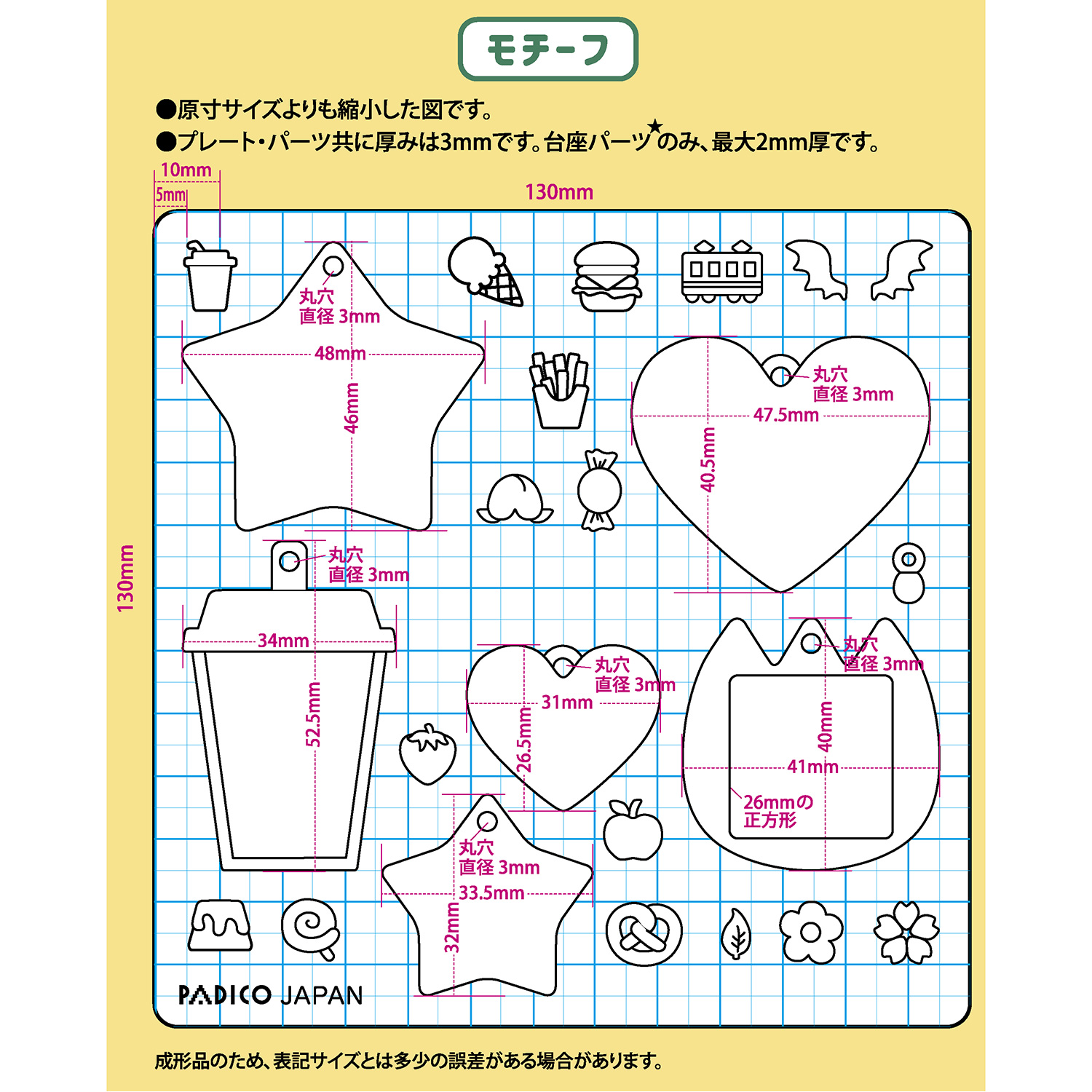 モチーフ

●原寸サイズよりも縮小した図です。
●プレート・パーツ共に厚みは3mmです。台座パーツ★のみ、最大2mm厚です。

10mm
5mm
130mm
130mm

丸穴
直径 3mm
48mm
46mm

丸穴
直径 3mm
47.5mm
40.5mm

丸穴
直径 3mm
34mm
52.5mm

丸穴
直径 3mm
31mm
26.5mm

丸穴
直径 3mm
40mm
41mm
26mmの
正方形

丸穴
直径 3mm
33.5mm
32mm

PADICO JAPAN

成形品のため、表記サイズとは多少の誤差がある場合があります。