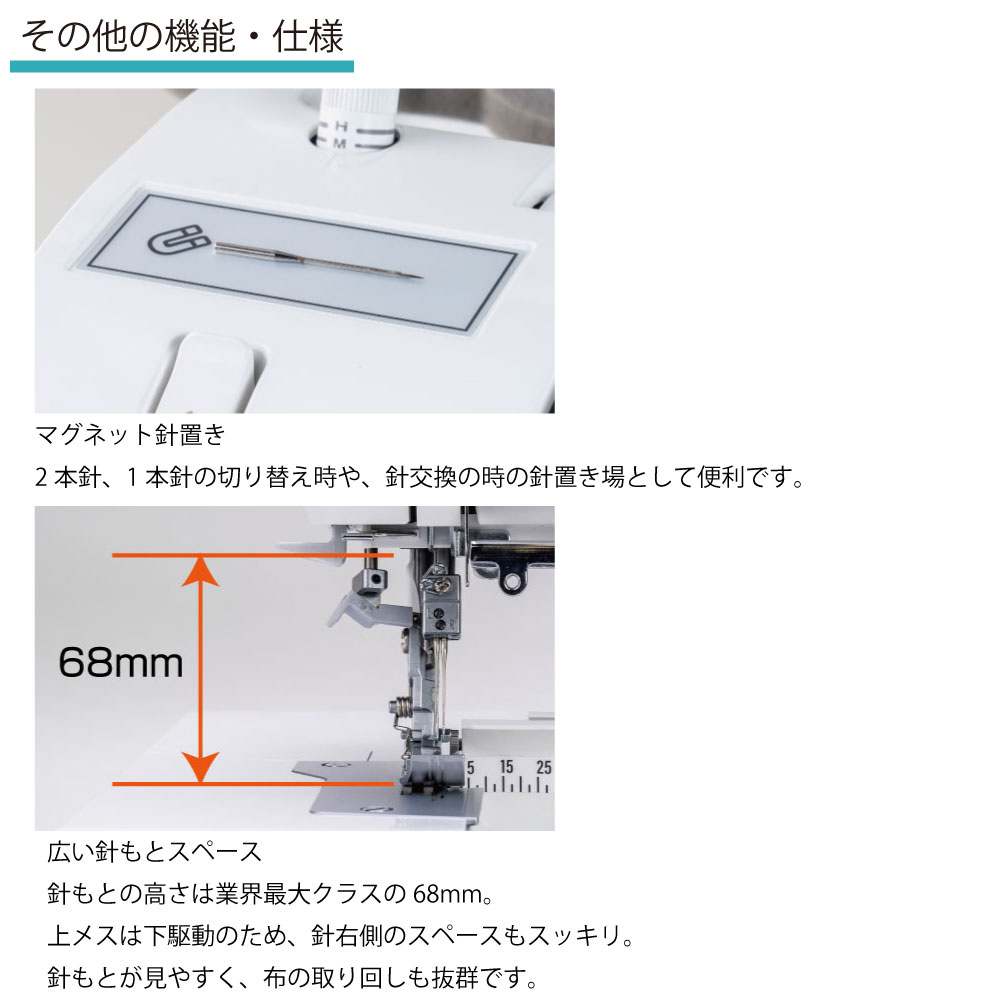 その他の機能・仕様

H
M

マグネット針置き

2 本針、1 本針の切り替え時や、針交換の時の針置き場として便利です。

68mm

5 15 25

広い針もとスペース

針もとの高さは業界最大クラスの 68mm。

上メスは下駆動のため、針右側のスペースもスッキリ。

針もとが見やすく、布の取り回しも抜群です。