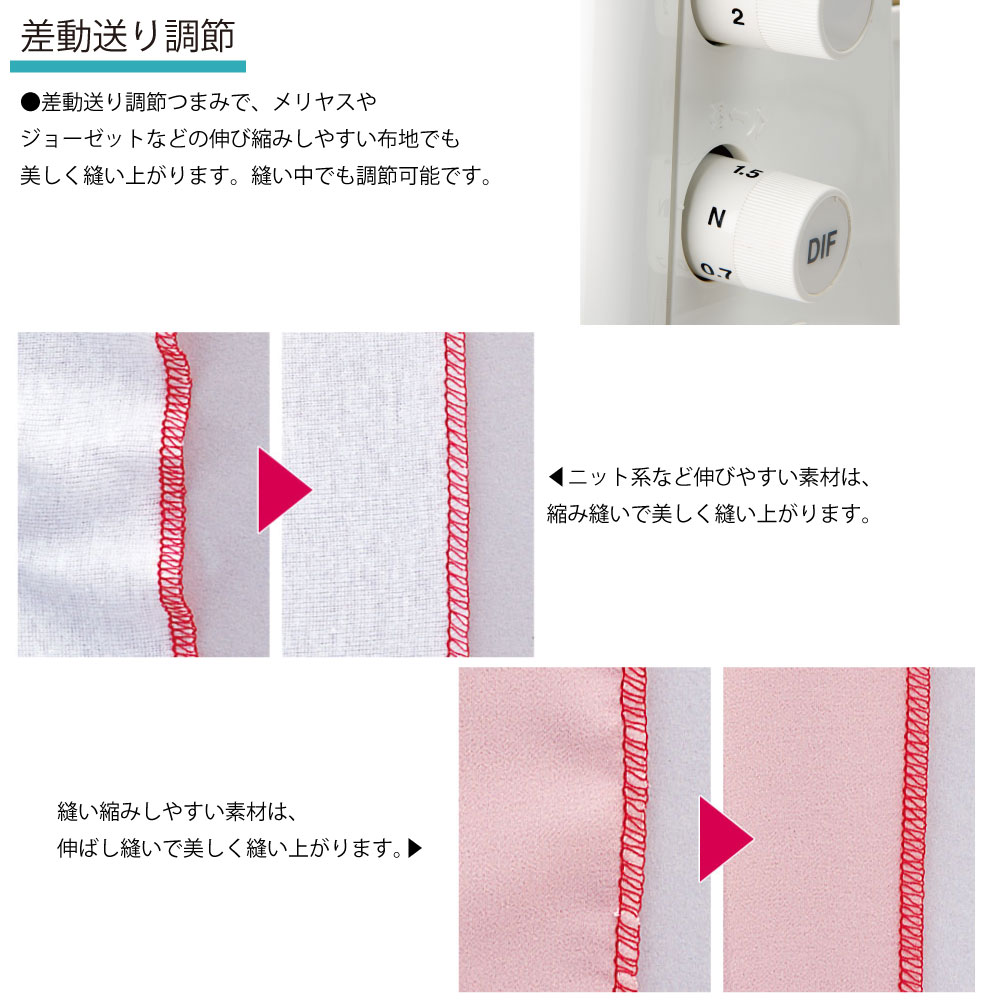 差動送り調節

●差動送り調節つまみで、メリヤスやジョーゼットなどの伸び縮みしやすい布地でも美しく縫い上がります。縫い中でも調節可能です。

2

1.5
N
0.7
DIF

◀ニット系など伸びやすい素材は、縮み縫いで美しく縫い上がります。

縫い縮みしやすい素材は、伸ばし縫いで美しく縫い上がります。▶