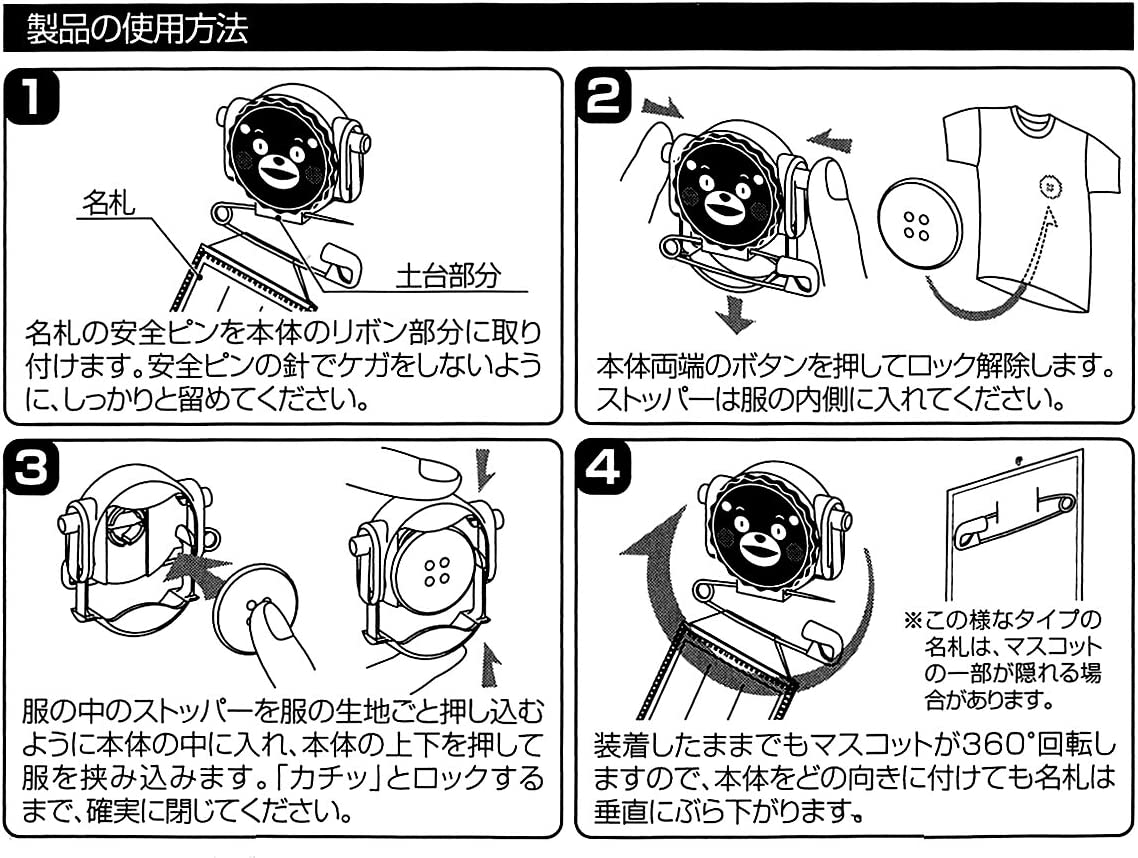 製品の使用方法

1

名札

土台部分

名札の安全ピンを本体のリボン部分に取り付けます。安全ピンの針でケガをしないように、しっかりと留めてください。

2

本体両端のボタンを押してロック解除します。ストッパーは服の内側に入れてください。

3

服の中のストッパーを服の生地ごと押し込むように本体の中に入れ、本体の上下を押して服を挟み込みます。「カチッ」とロックするまで、確実に閉じてください。

4

※この様なタイプの名札は、マスコットの一部が隠れる場合があります。

装着したままでもマスコットが360°回転しますので、本体をどの向きに付けても名札は垂直にぶら下がります。