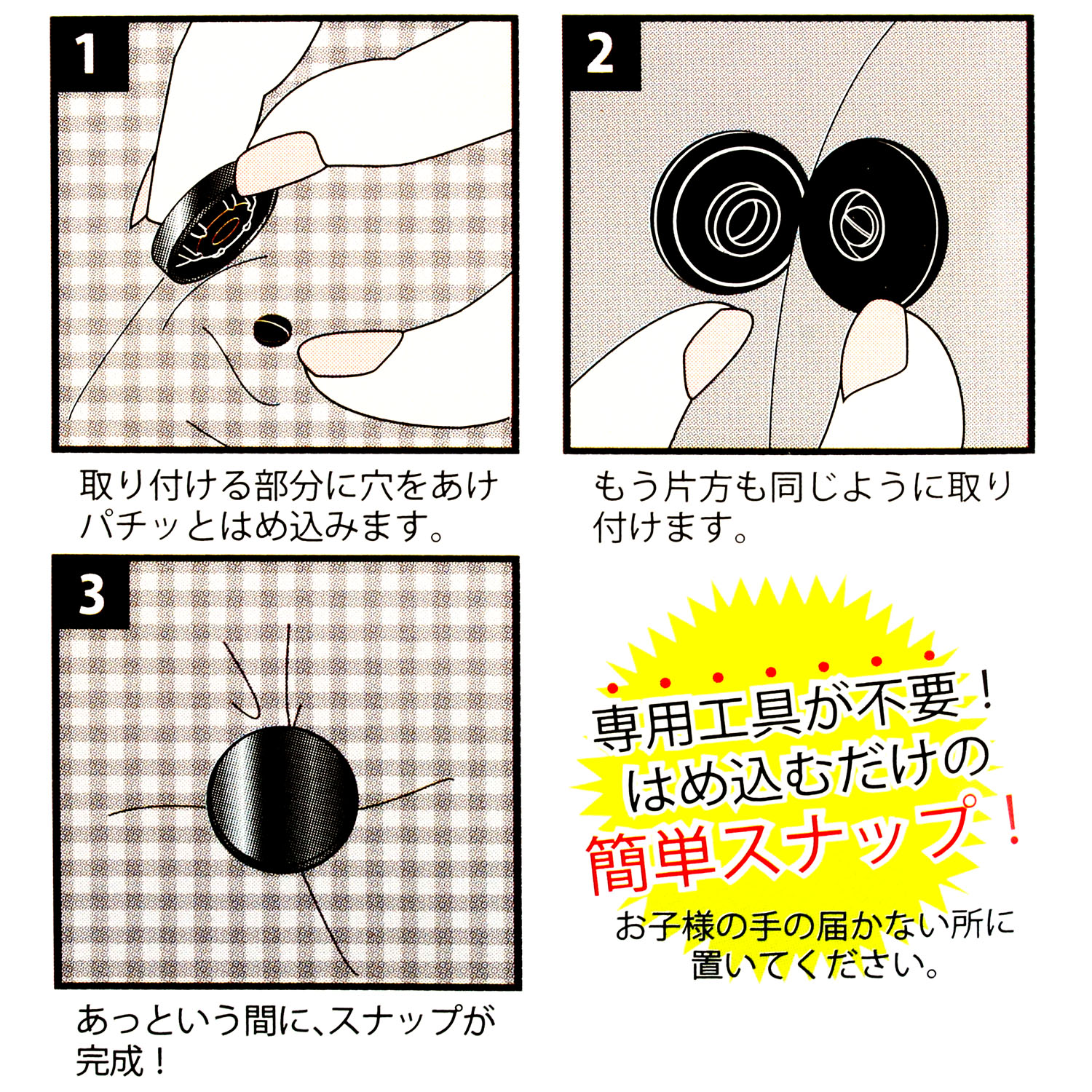 1

取り付ける部分に穴をあけパチッとはめ込みます。

2

もう片方も同じように取り付けます。

3

あっという間に、スナップが完成！

専用工具が不要！
はめ込むだけの
簡単スナップ！

お子様の手の届かない所に置いてください。