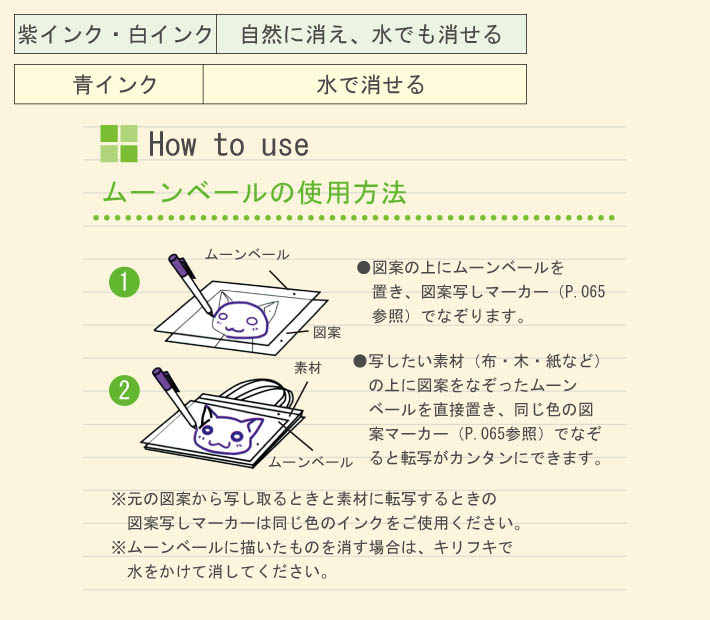 | 紫インク・白インク | 自然に消え、水でも消せる |
|---|---|

| 青インク | 水で消せる |
|---|---|

How to use

ムーンベールの使用方法

1

ムーンベール

図案

●図案の上にムーンベールを置き、図案写しマーカー（P.065参照）でなぞります。

2

素材

ムーンベール

●写したい素材（布・木・紙など）の上に図案をなぞったムーンベールを直接置き、同じ色の図案マーカー（P.065参照）でなぞると転写がカンタンにできます。

※元の図案から写し取るときと素材に転写するときの図案写しマーカーは同じ色のインクをご使用ください。
※ムーンベールに描いたものを消す場合は、キリフキで水をかけて消してください。