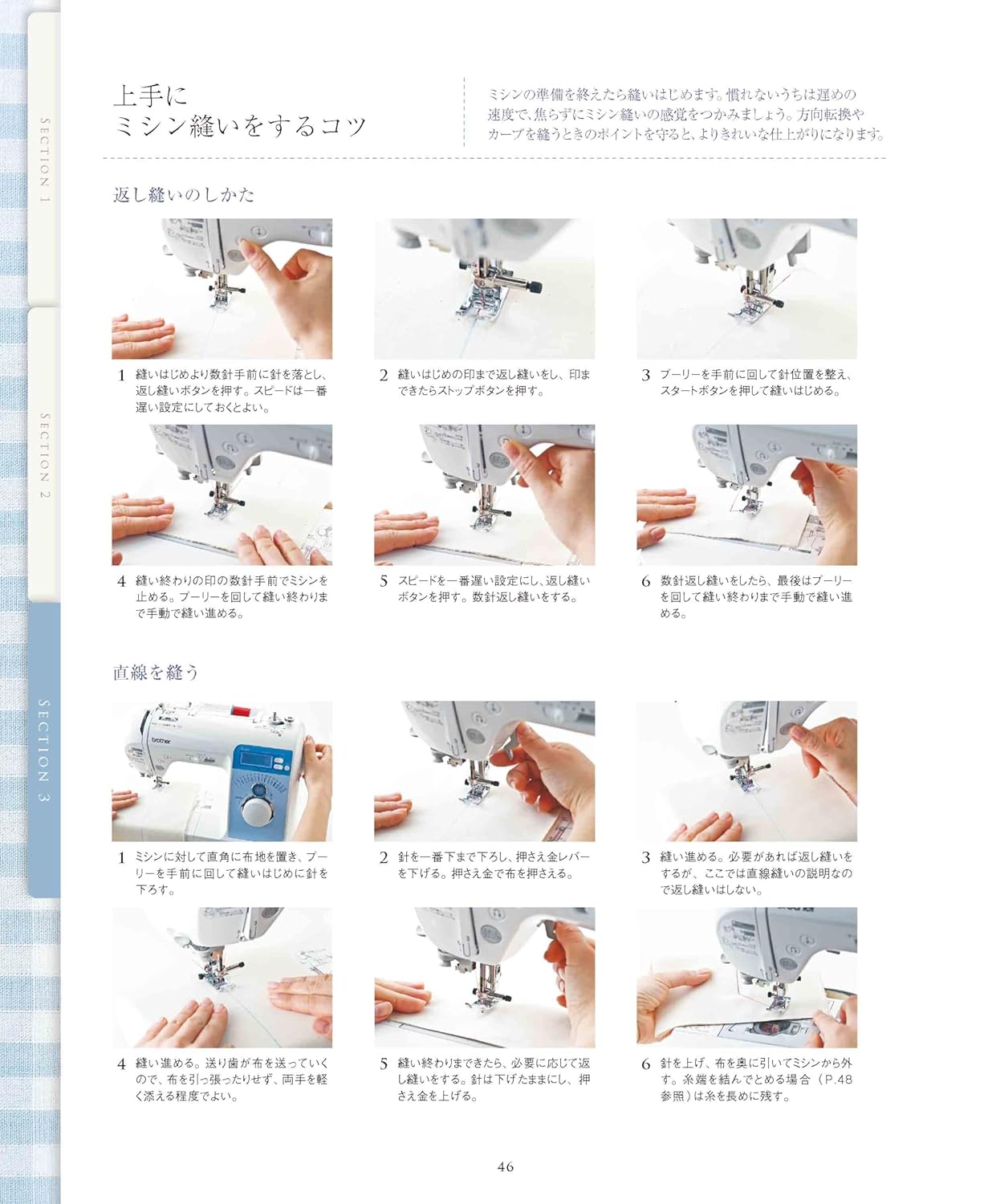 SECTION 1

SECTION 2

SECTION 3

上手に
ミシン縫いをするコツ

ミシンの準備を終えたら縫いはじめます。慣れないうちは遅めの速度で、焦らずにミシン縫いの感覚をつかみましょう。方向転換やカーブを縫うときのポイントを守ると、よりきれいな仕上がりになります。

返し縫いのしかた

1 縫いはじめより数針手前に針を落とし、返し縫いボタンを押す。スピードは一番遅い設定にしておくとよい。

2 縫いはじめの印まで返し縫いをし、印まできたらストップボタンを押す。

3 プーリーを手前に回して針位置を整え、スタートボタンを押して縫いはじめる。

4 縫い終わりの印の数針手前でミシンを止める。プーリーを回して縫い終わりまで手動で縫い進める。

5 スピードを一番遅い設定にし、返し縫いボタンを押す。数針返し縫いをする。

6 数針返し縫いをしたら、最後はプーリーを回して縫い終わりまで手動で縫い進める。

直線を縫う

brother

1 ミシンに対して直角に布地を置き、プーリーを手前に回して縫いはじめに針を下ろす。

2 針を一番下まで下ろし、押さえ金レバーを下げる。押さえ金で布を押さえる。

3 縫い進める。必要があれば返し縫いをするが、ここでは直線縫いの説明なので返し縫いはしない。

4 縫い進める。送り歯が布を送っていくので、布を引っ張ったりせず、両手を軽く添える程度でよい。

5 縫い終わりまできたら、必要に応じて返し縫いをする。針は下げたままにし、押さえ金を上げる。

6 針を上げ、布を奥に引いてミシンから外す。糸端を結んでとめる場合（P.48参照）は糸を長めに残す。

46