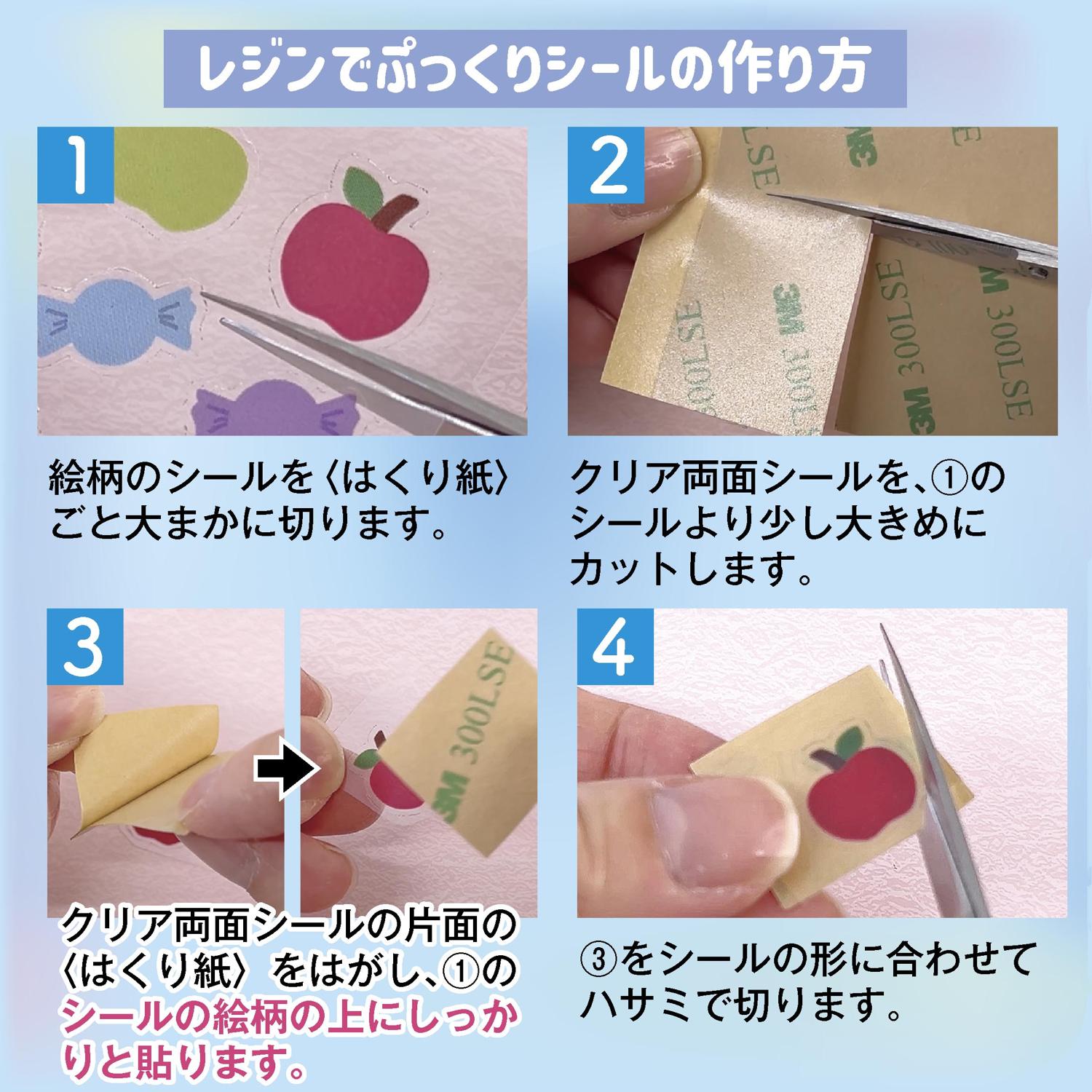 レジンでぷっくりシールの作り方

1

絵柄のシールを〈はくり紙〉ごと大まかに切ります。

2

3M 300LSE

クリア両面シールを、①のシールより少し大きめにカットします。

3

3M 300LSE

クリア両面シールの片面の〈はくり紙〉をはがし、①のシールの絵柄の上にしっかりと貼ります。

4

③をシールの形に合わせてハサミで切ります。