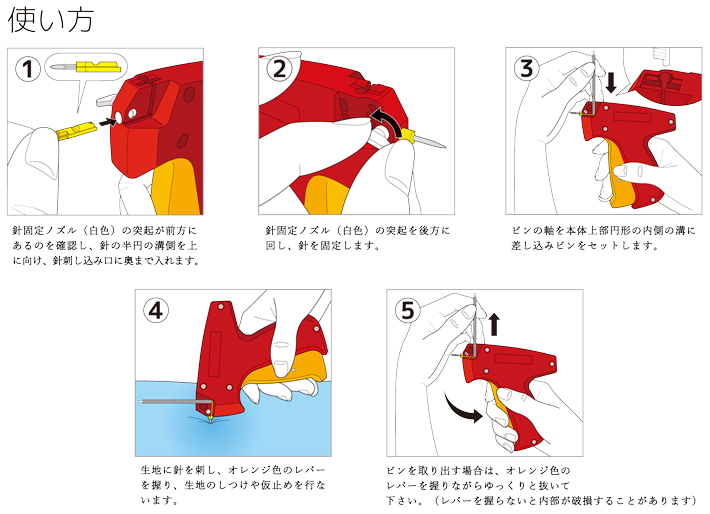 使い方

1

針固定ノズル（白色）の突起が前方にあるのを確認し、針の半円の溝側を上に向け、針刺し込み口に奥まで入れます。

2

針固定ノズル（白色）の突起を後方に回し、針を固定します。

3

ピンの軸を本体上部円形の内側の溝に差し込みピンをセットします。

4

生地に針を刺し、オレンジ色のレバーを握り、生地のしつけや仮止めを行ないます。

5

ピンを取り出す場合は、オレンジ色のレバーを握りながらゆっくりと抜いて下さい。（レバーを握らないと内部が破損することがあります）