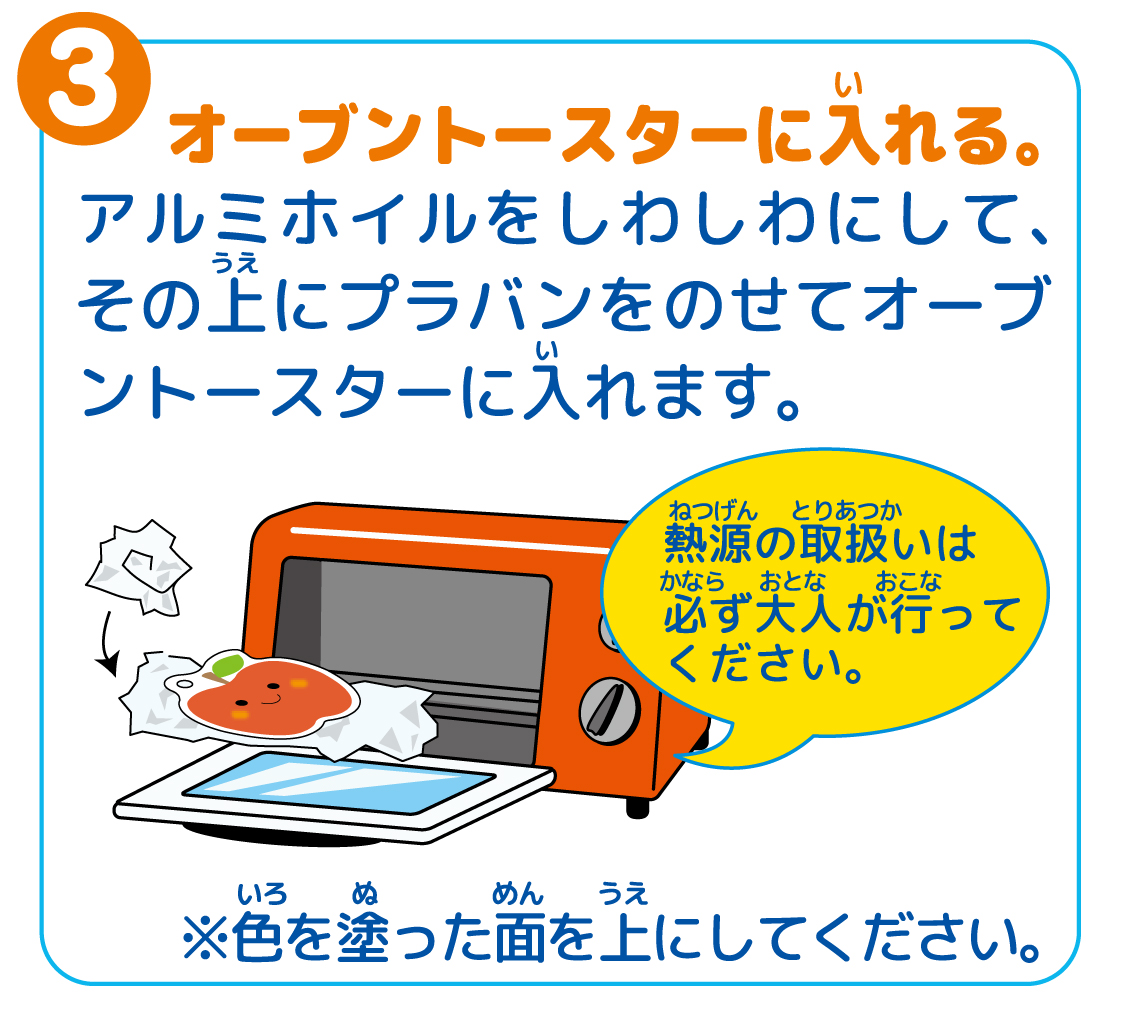 3

オーブントースターに入(い)れる。

アルミホイルをしわしわにして、その上(うえ)にプラバンをのせてオーブントースターに入(い)れます。

熱源(ねつげん)の取扱(とりあつか)いは必(かなら)ず大人(おとな)が行(おこな)ってください。

※色(いろ)を塗(ぬ)った面(めん)を上(うえ)にしてください。