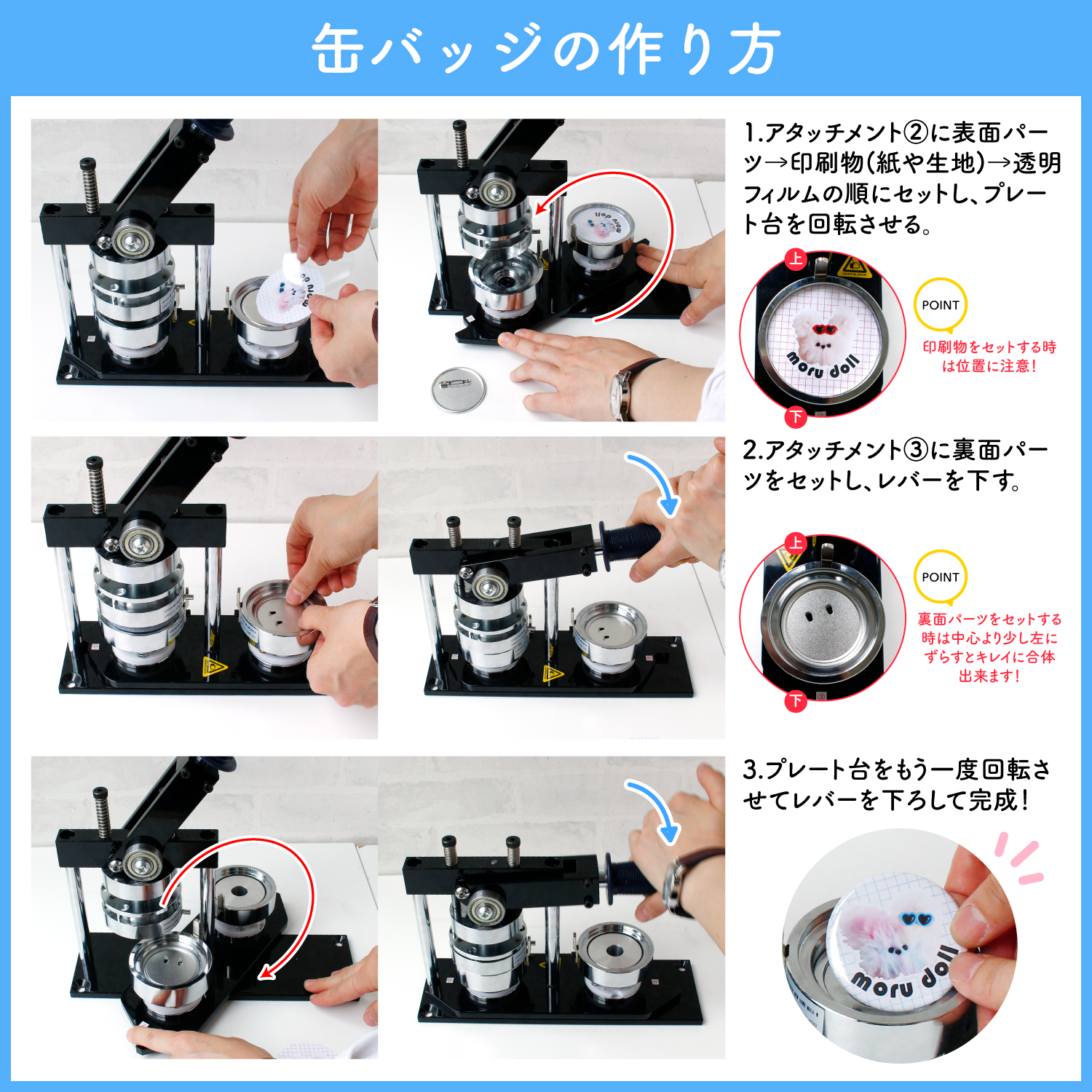 缶バッジの作り方

1.アタッチメント②に表面パーツ→印刷物(紙や生地)→透明フィルムの順にセットし、プレート台を回転させる。

上

moru doll

下

POINT

印刷物をセットする時は位置に注意!

2.アタッチメント③に裏面パーツをセットし、レバーを下す。

上

下

POINT

裏面パーツをセットする時は中心より少し左にずらすとキレイに合体出来ます!

3.プレート台をもう一度回転させてレバーを下ろして完成!

moru doll